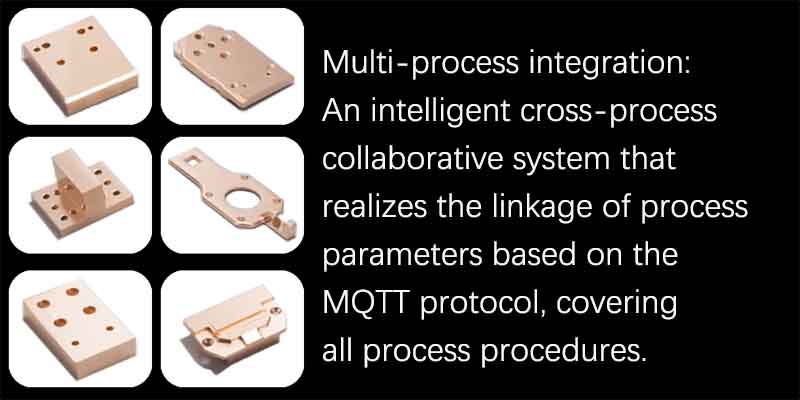 Multi-process integration:
An intelligent cross-process collaborative system that realizes the linkage of process parameters based on the MQTT protocol, covering all process procedures.